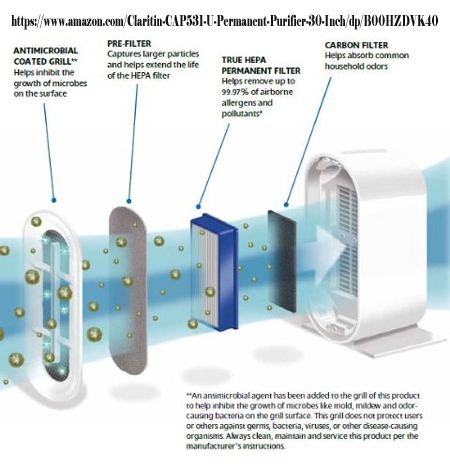 https://www.amazon.com/Claritin-CAP531-U-Permanent-Purifier-30-Inch/dp/B00HZDVK40

ANTIMICROBIAL COATED GRILL**
Helps inhibit the growth of microbes on the surface

PRE-FILTER
Captures larger particles and helps extend the life of the HEPA filter

TRUE HEPA PERMANENT FILTER
Helps remove up to 99.97% of airborne allergens and pollutants*

CARBON FILTER
Helps absorb common household odors

**An antimicrobial agent has been added to the grill of this product to help inhibit the growth of microbes like mold, mildew and odor-causing bacteria on the grill surface. This grill does not protect users or others against germs, bacteria, viruses, or other disease-causing organisms. Always clean, maintain and service this product per the manufacturer's instructions.